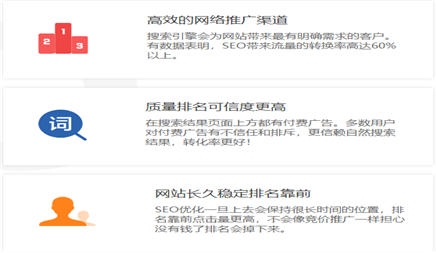 2
1
3

高效的网络推广渠道

搜索引擎会为网站带来最有明确需求的客户。有数据表明，SEO带来流量的转换率高达60%以上。

词

质量排名可信度更高

在搜索结果页面上方都有付费广告。多数用户对付费广告有不信任和排斥，更信赖自然搜索结果，转化率更好！

网站长久稳定排名靠前

SEO优化一旦上去会保持很长时间的位置，排名靠前点击量更高，不会像竞价推广一样担心没有钱了排名会掉下来。